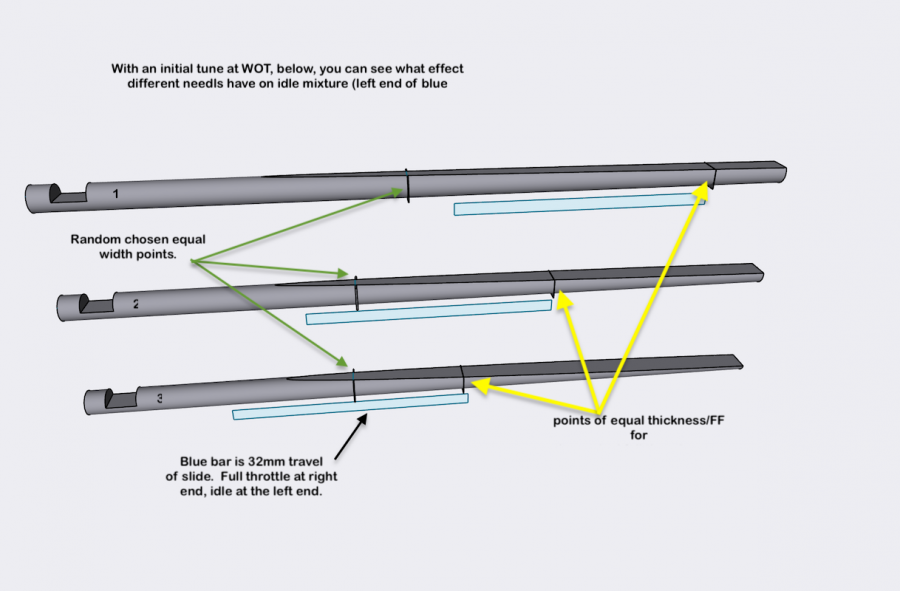 With an initial tune at WOT, below, you can see what effect different needls have on idle mixture (left end of blue

1

Random chosen equal width points.

2

3

points of equal thickness/FF for

Blue bar is 32mm travel of slide. Full throttle at right end, idle at the left end.